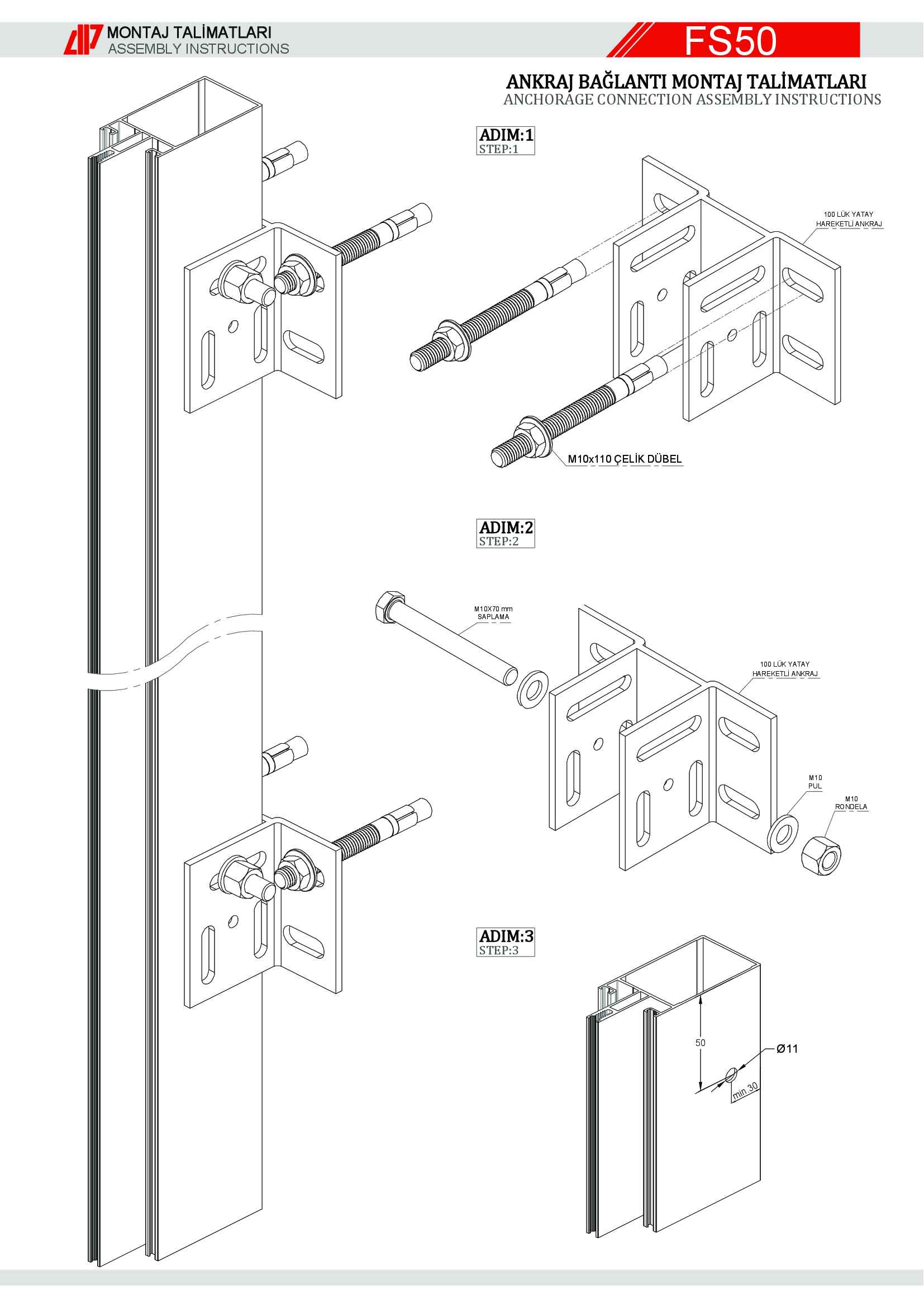 MONTAJ TALİMATLARI
ASSEMBLY INSTRUCTIONS

FS50

ANKRAJ BAĞLANTI MONTAJ TALİMATLARI
ANCHORAGE CONNECTION ASSEMBLY INSTRUCTIONS

ADIM:1
STEP:1

100 LÜK YATAY HAREKETLİ ANKRAJ

M10x110 ÇELİK DÜBEL

ADIM:2
STEP:2

M10X70 mm SAPLAMA

100 LÜK YATAY HAREKETLİ ANKRAJ

M10 PUL

M10 RONDELA

ADIM:3
STEP:3

50

Ø11

min.30